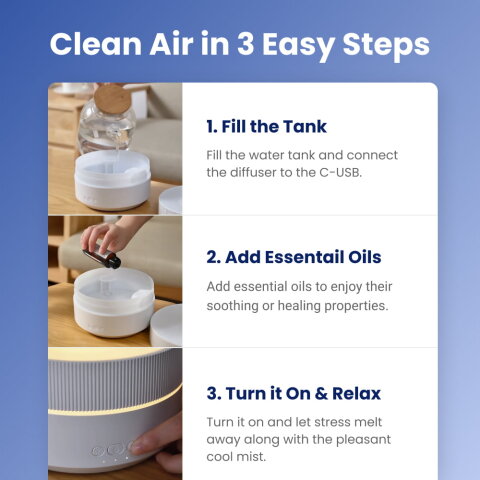 Clean Air in 3 Easy Steps

1. Fill the Tank

Fill the water tank and connect the diffuser to the C-USB.

2. Add Essentail Oils

Add essential oils to enjoy their soothing or healing properties.

3. Turn it On & Relax

Turn it on and let stress melt away along with the pleasant cool mist.